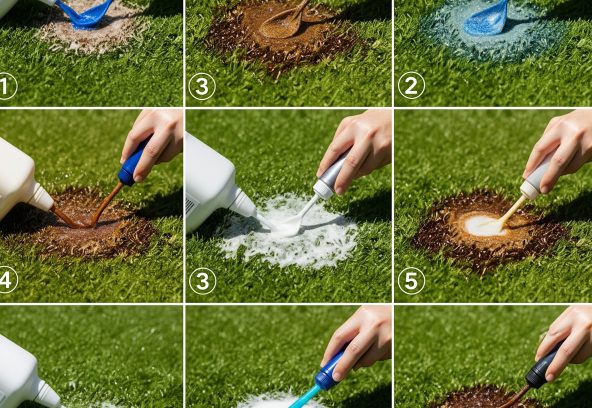 1
3
2
4
3
5